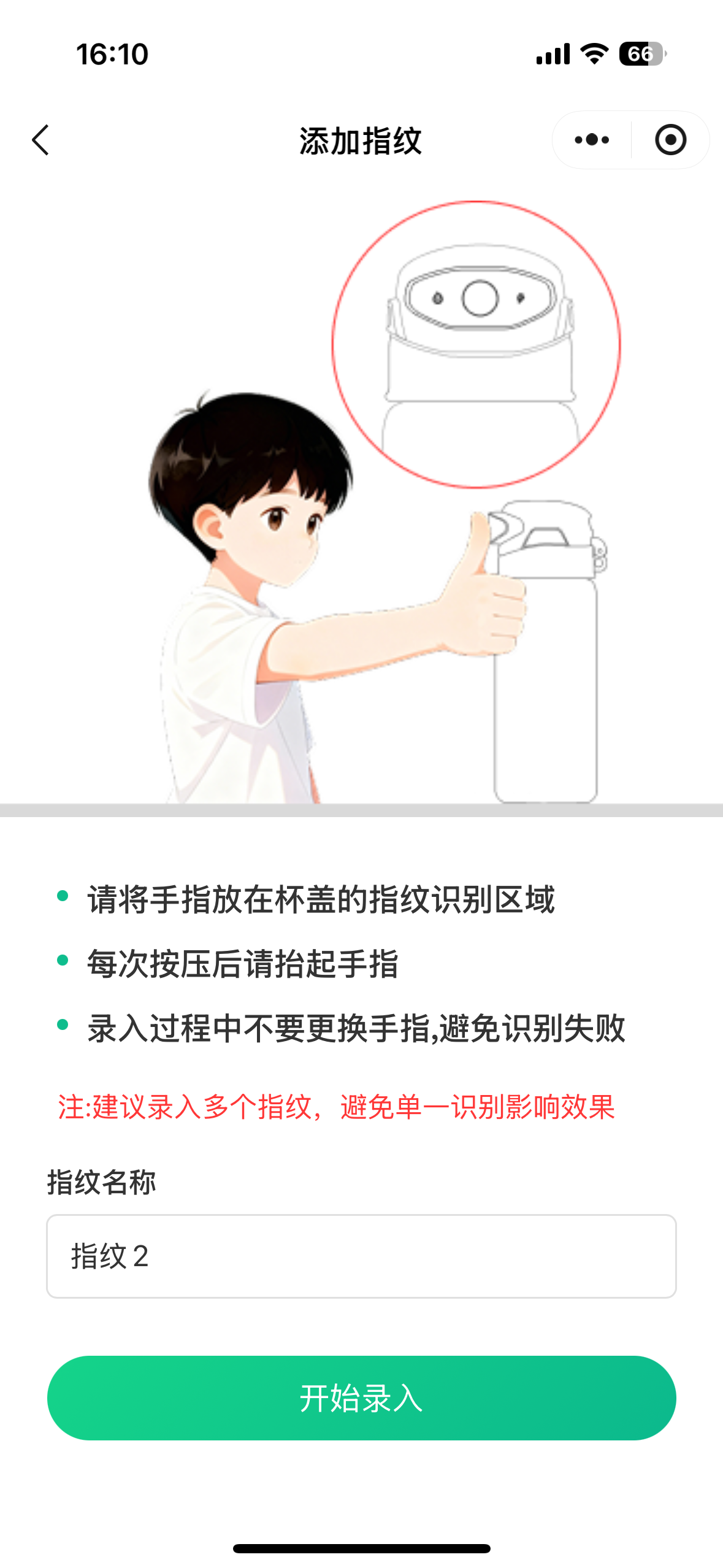 16:10

66

添加指纹

• 请将手指放在杯盖的指纹识别区域
• 每次按压后请抬起手指
• 录入过程中不要更换手指,避免识别失败

注:建议录入多个指纹，避免单一识别影响效果

指纹名称

指纹 2

开始录入